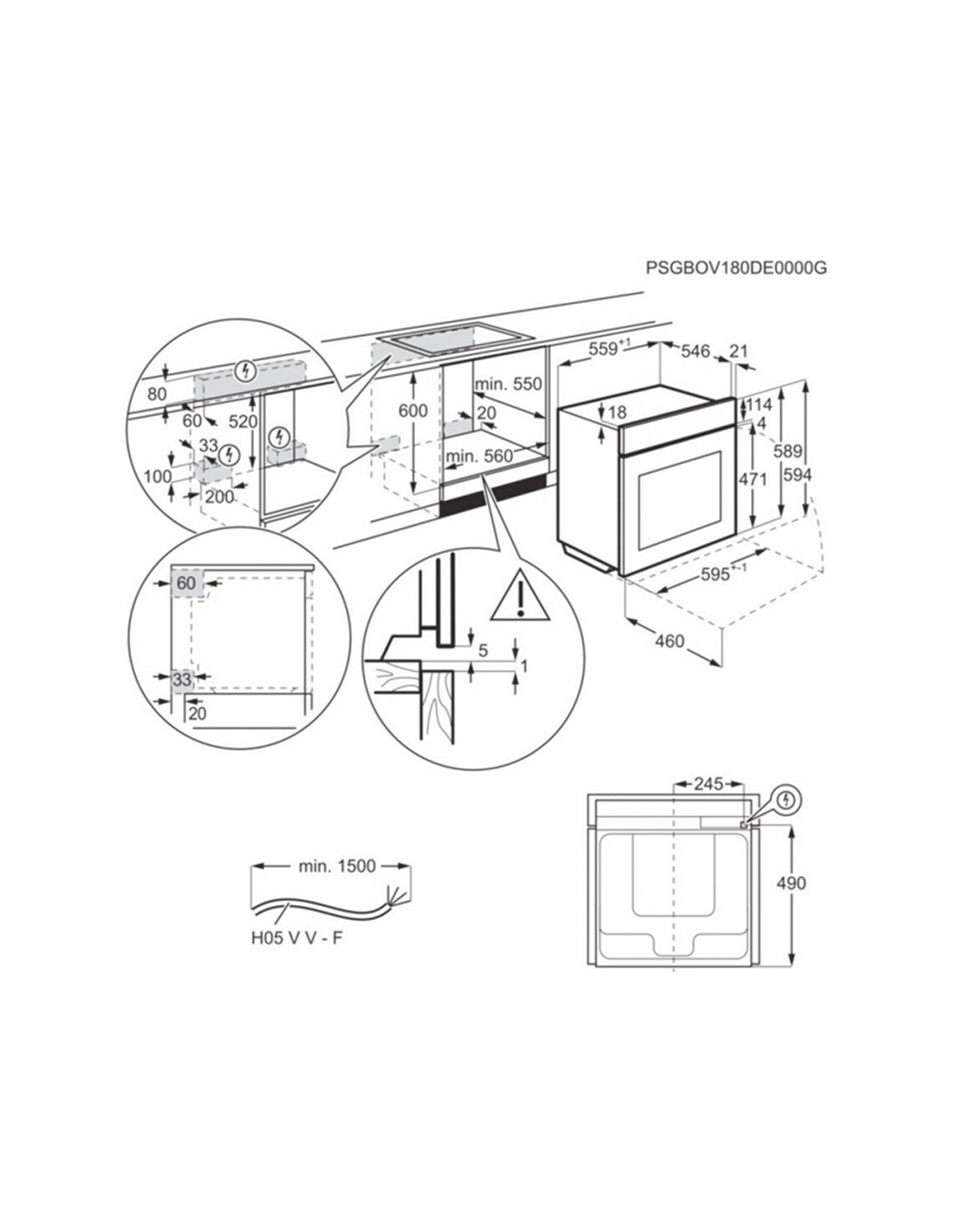 PSGBOV180DE0000G

80
60
520
33
100
200
600
min. 550
20
min. 560
$559^{+1}$
546
21
18
114
4
471
589
594
$595^{+-1}$
460
60
33
20
5
1
245
490
min. 1500
H05 V V - F