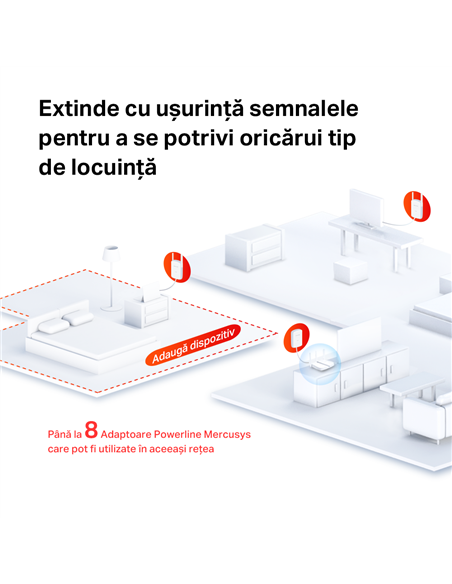 Extinde cu ușurință semnalele pentru a se potrivi oricărui tip de locuință

Adaugă dispozitiv

Până la 8 Adaptoare Powerline Mercusys care pot fi utilizate în aceeași rețea