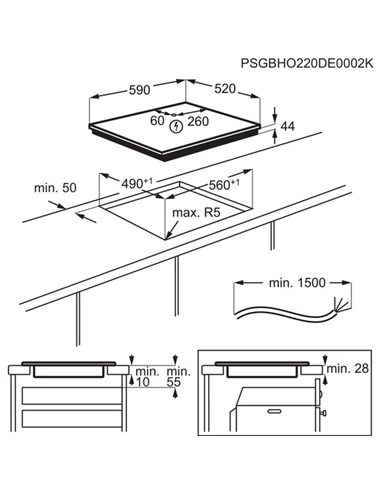 PSGBHO220DE0002K

590

520

60

260

44

min. 50

$490^{+1}$

$560^{+1}$

max. R5

min. 1500

min.
10

min.
55

min. 28