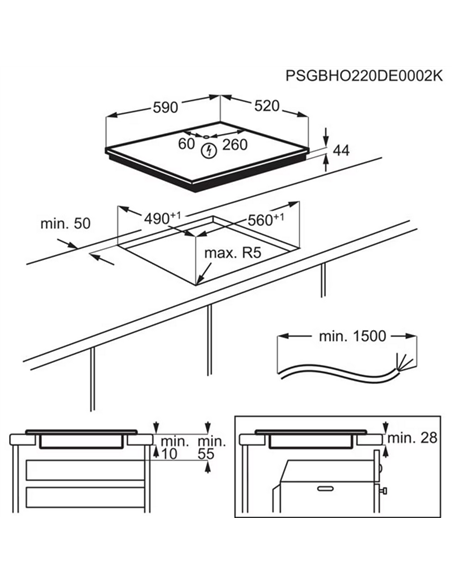 PSGBHO220DE0002K

590

520

60

260

44

min. 50

$490^{+1}$

$560^{+1}$

max. R5

min. 1500

min.
10

min.
55

min. 28