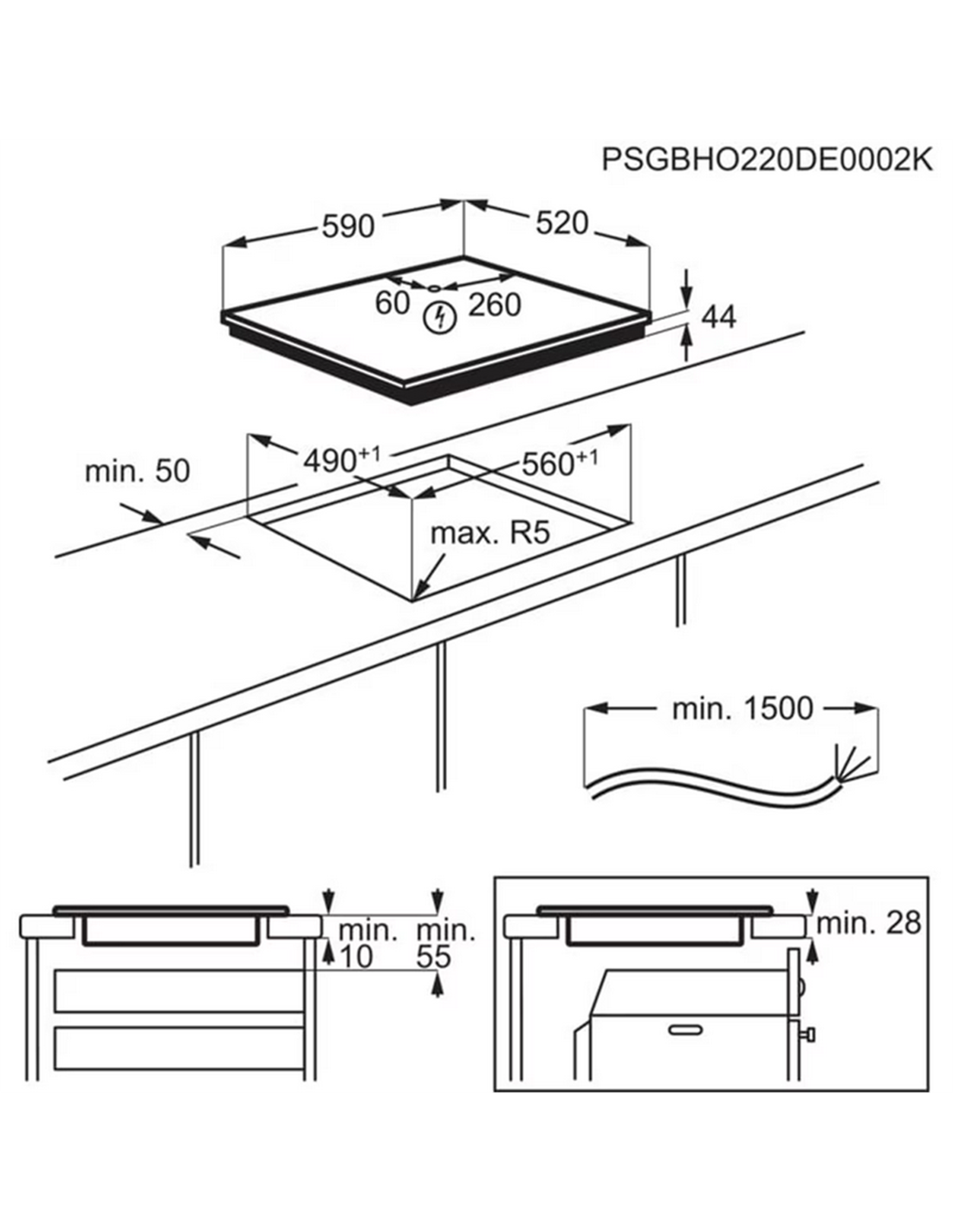 PSGBHO220DE0002K

590

520

60

260

44

min. 50

$490^{+1}$

$560^{+1}$

max. R5

min. 1500

min.
10

min.
55

min. 28