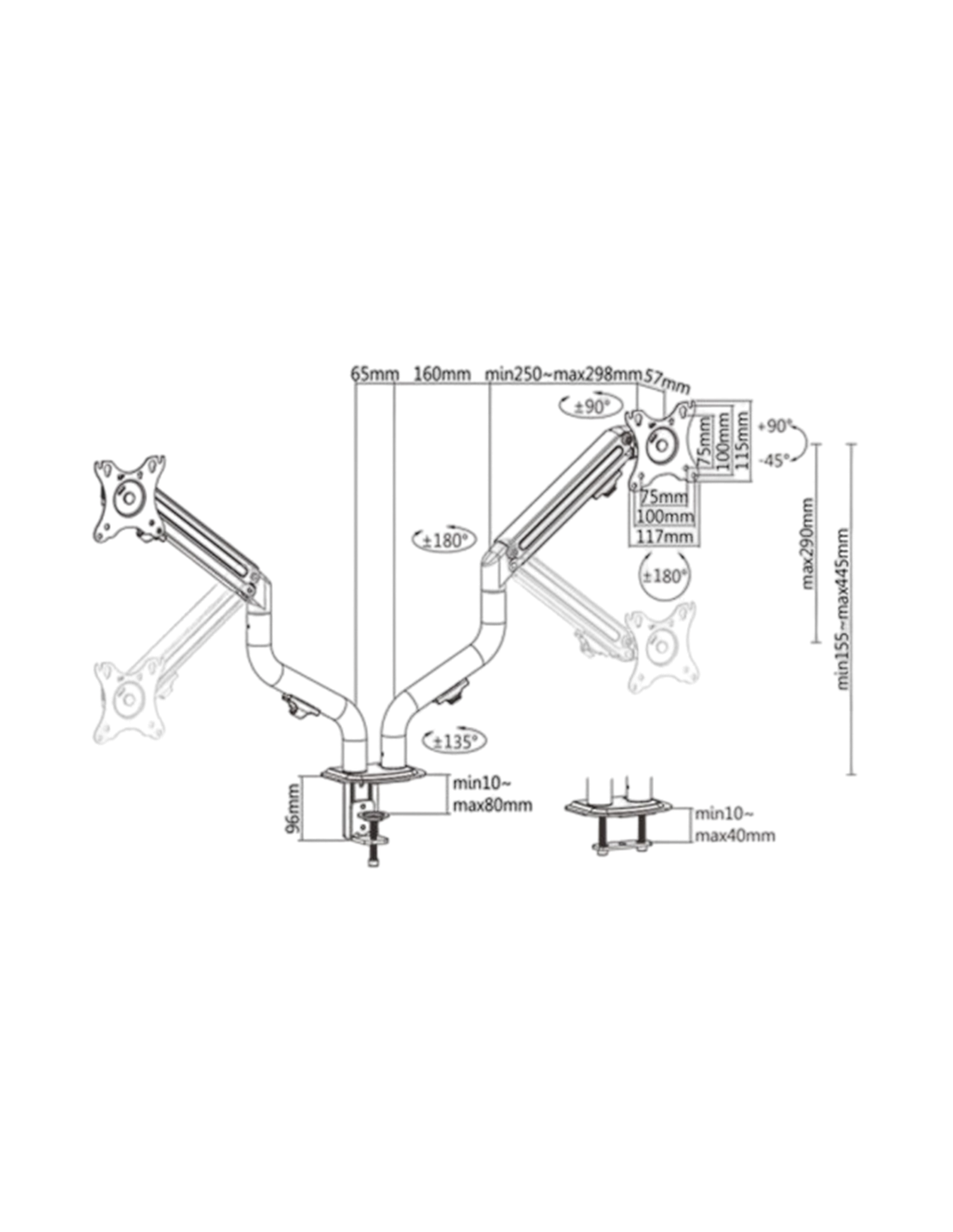 65mm 160mm min250~max298mm 57mm

±90°

75mm 100mm 115mm

+90°

-45°

75mm

100mm

117mm

±180°

±180°

max290mm

min155~max445mm

±135°

96mm

min10~ max80mm

min10~ max40mm