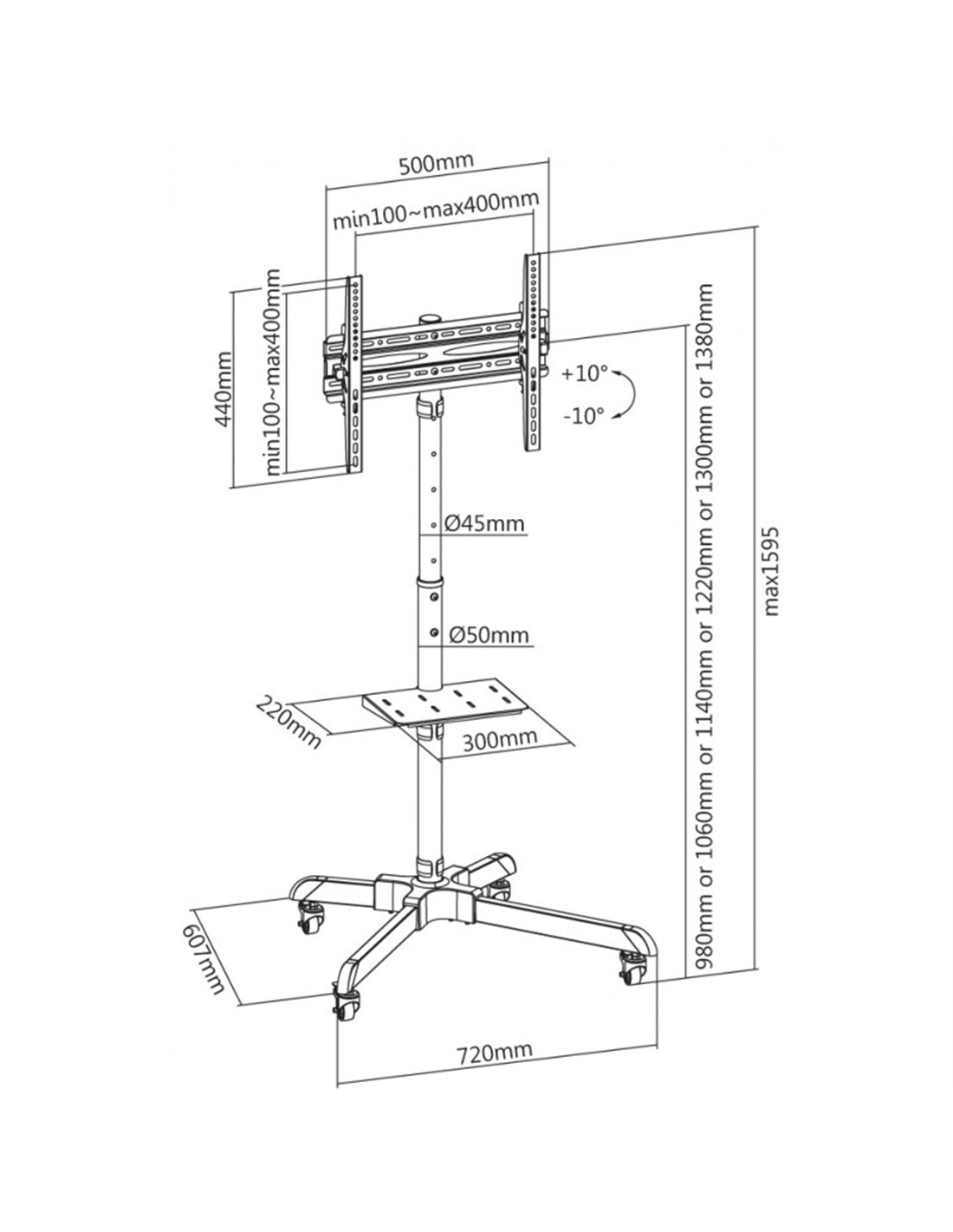 500mm
min100~max400mm
440mm
min100~max400mm
+10°
-10°
Ø45mm
Ø50mm
220mm
300mm
607mm
720mm
980mm or 1060mm or 1140mm or 1220mm or 1300mm or 1380mm
max1595