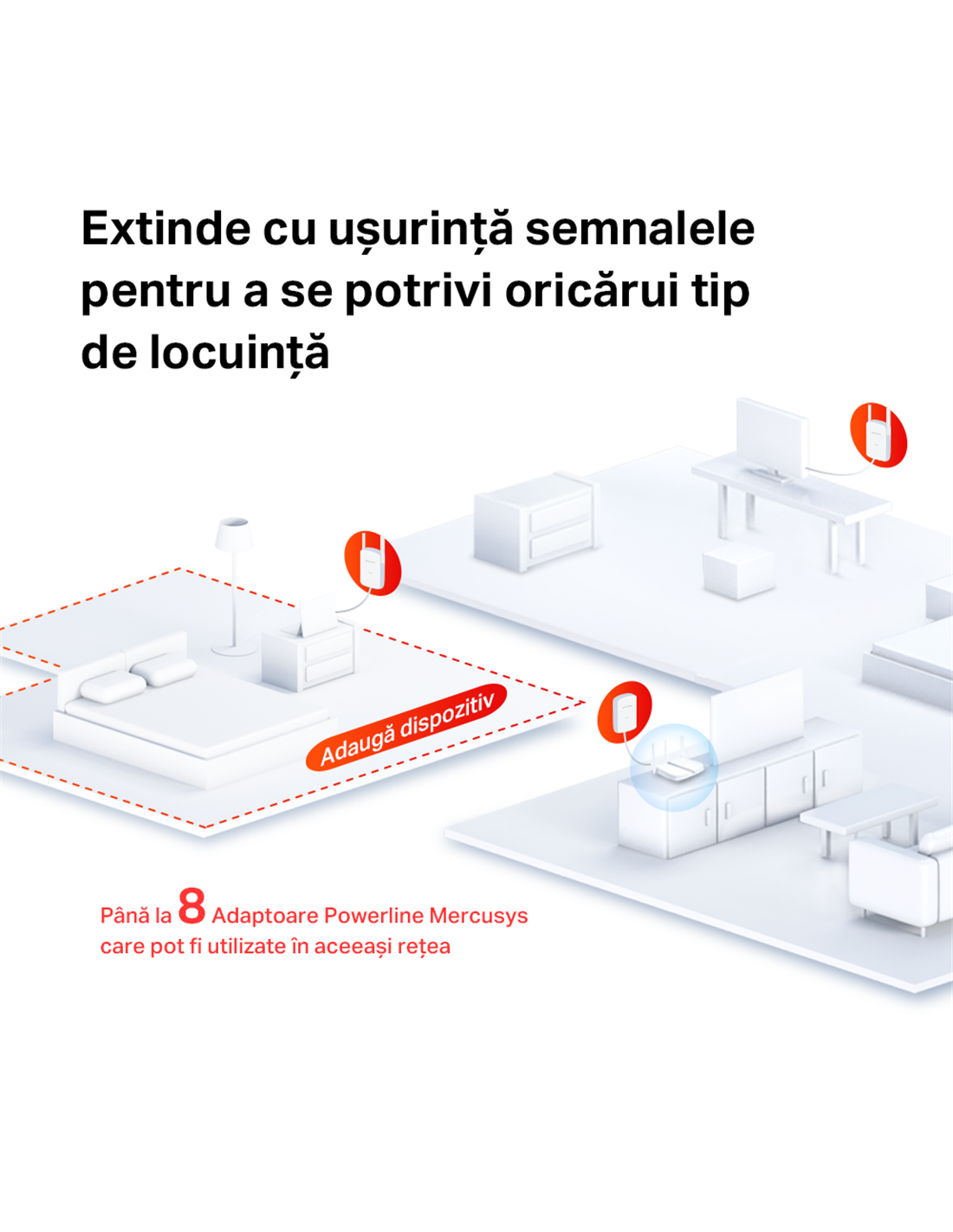 Extinde cu ușurință semnalele pentru a se potrivi oricărui tip de locuință

Adaugă dispozitiv

Până la 8 Adaptoare Powerline Mercusys care pot fi utilizate în aceeași rețea