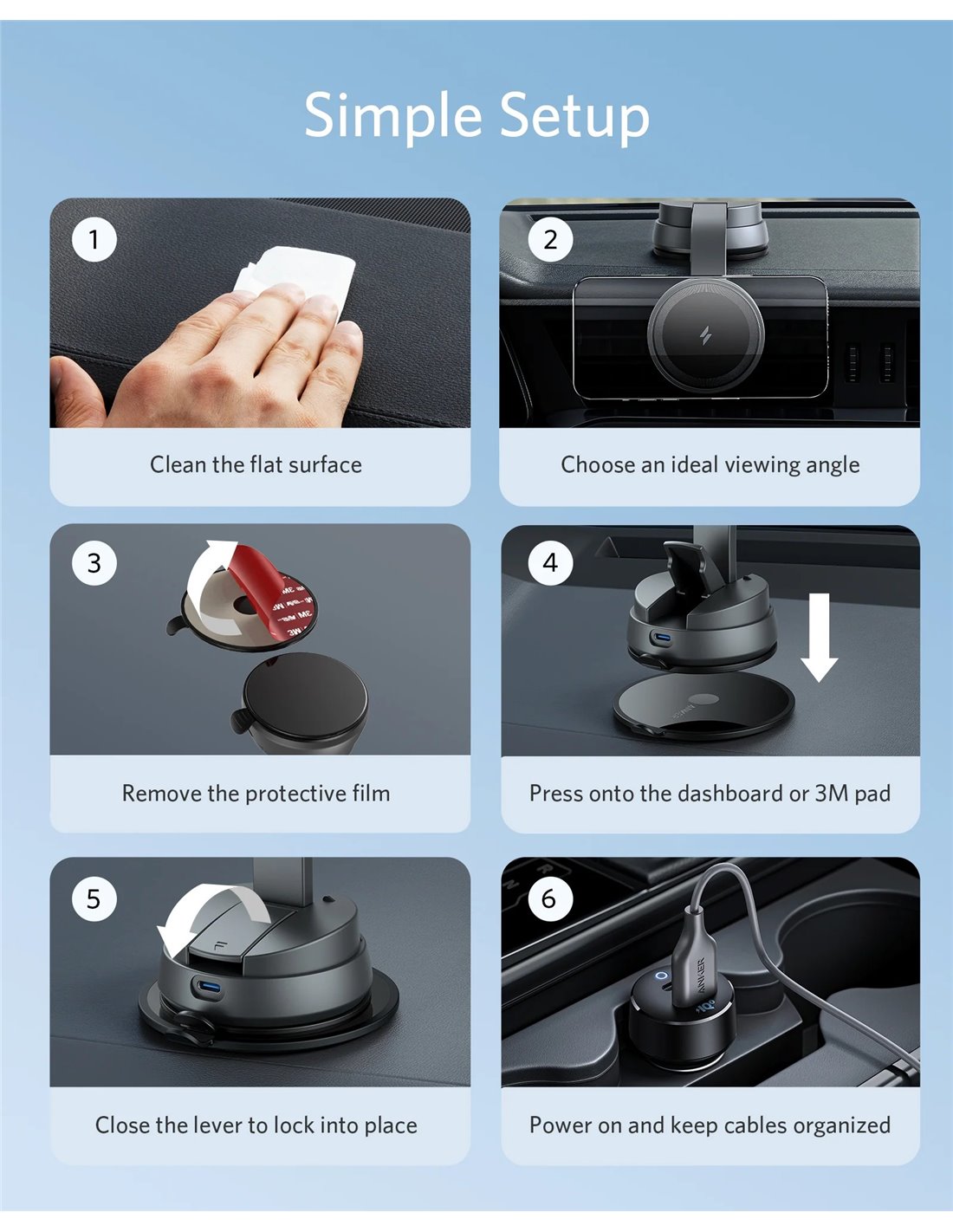 Simple Setup

1

Clean the flat surface

2

Choose an ideal viewing angle

3

3M 3M 3M 3M

Remove the protective film

4

Press onto the dashboard or 3M pad

5

Close the lever to lock into place

6

ANKER

Power on and keep cables organized