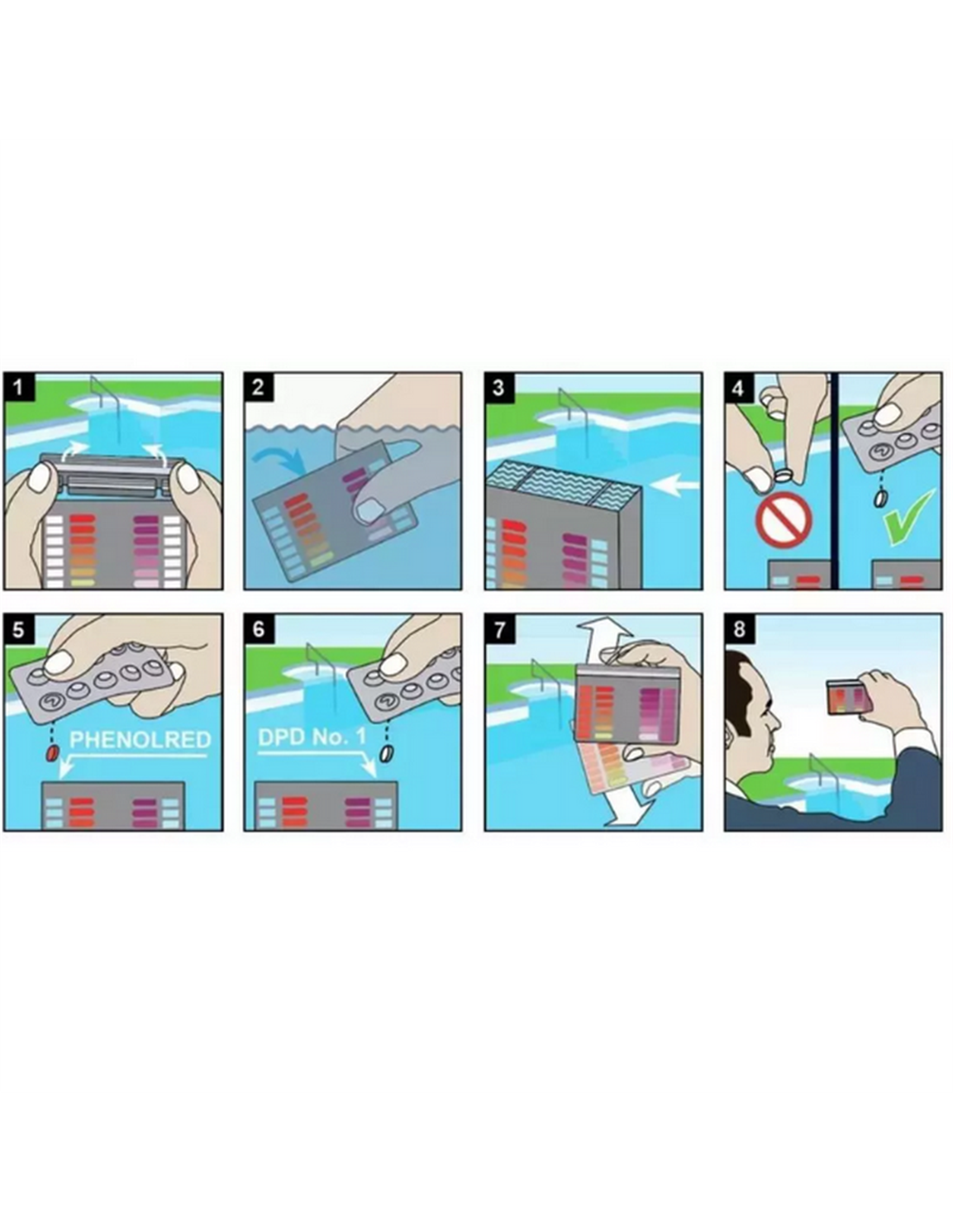 1

2

3

4

5

PHENOLRED

6

DPD No. 1

7

8