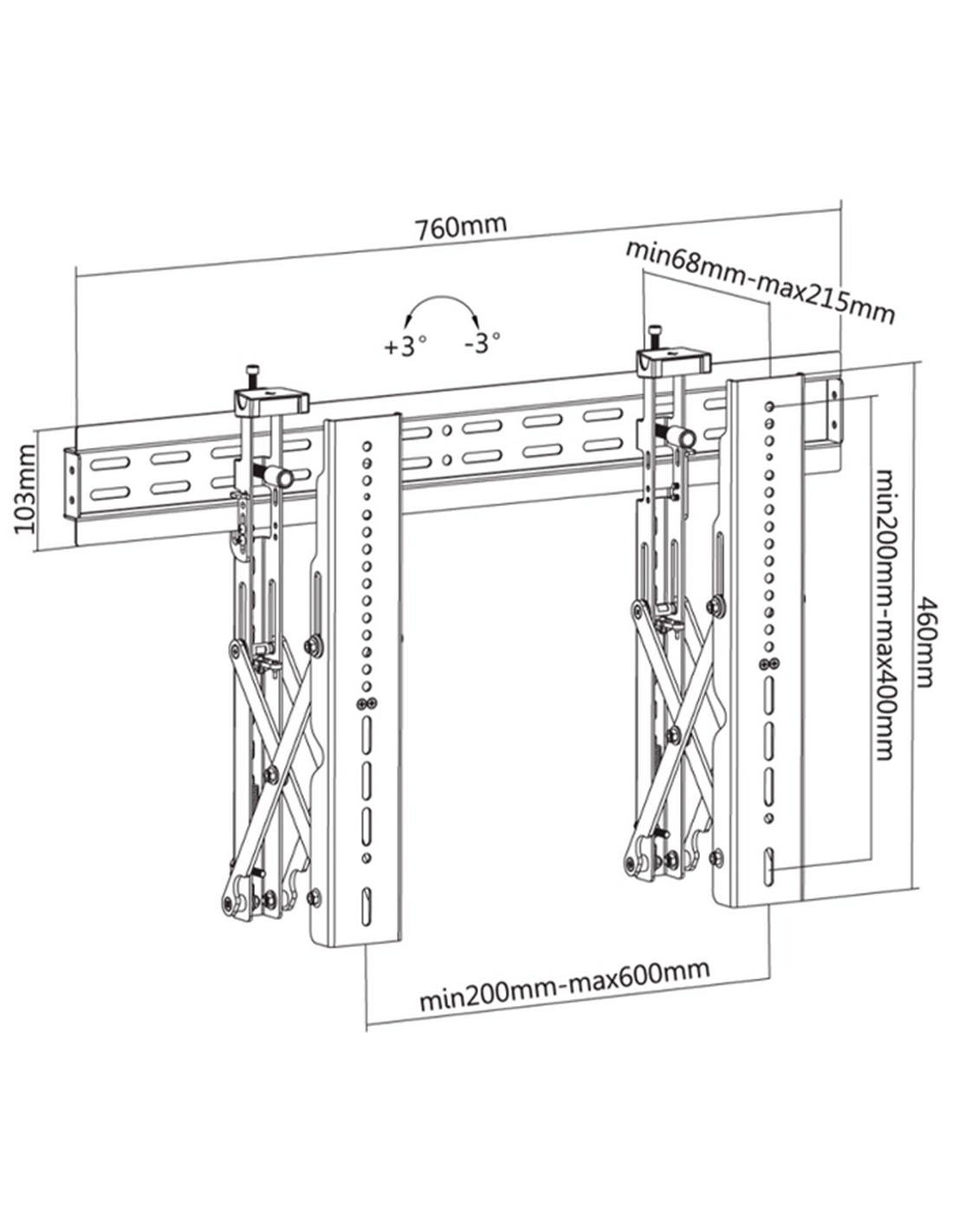 760mm

min68mm-max215mm

+3°

-3°

103mm

min200mm-max400mm

460mm

min200mm-max600mm