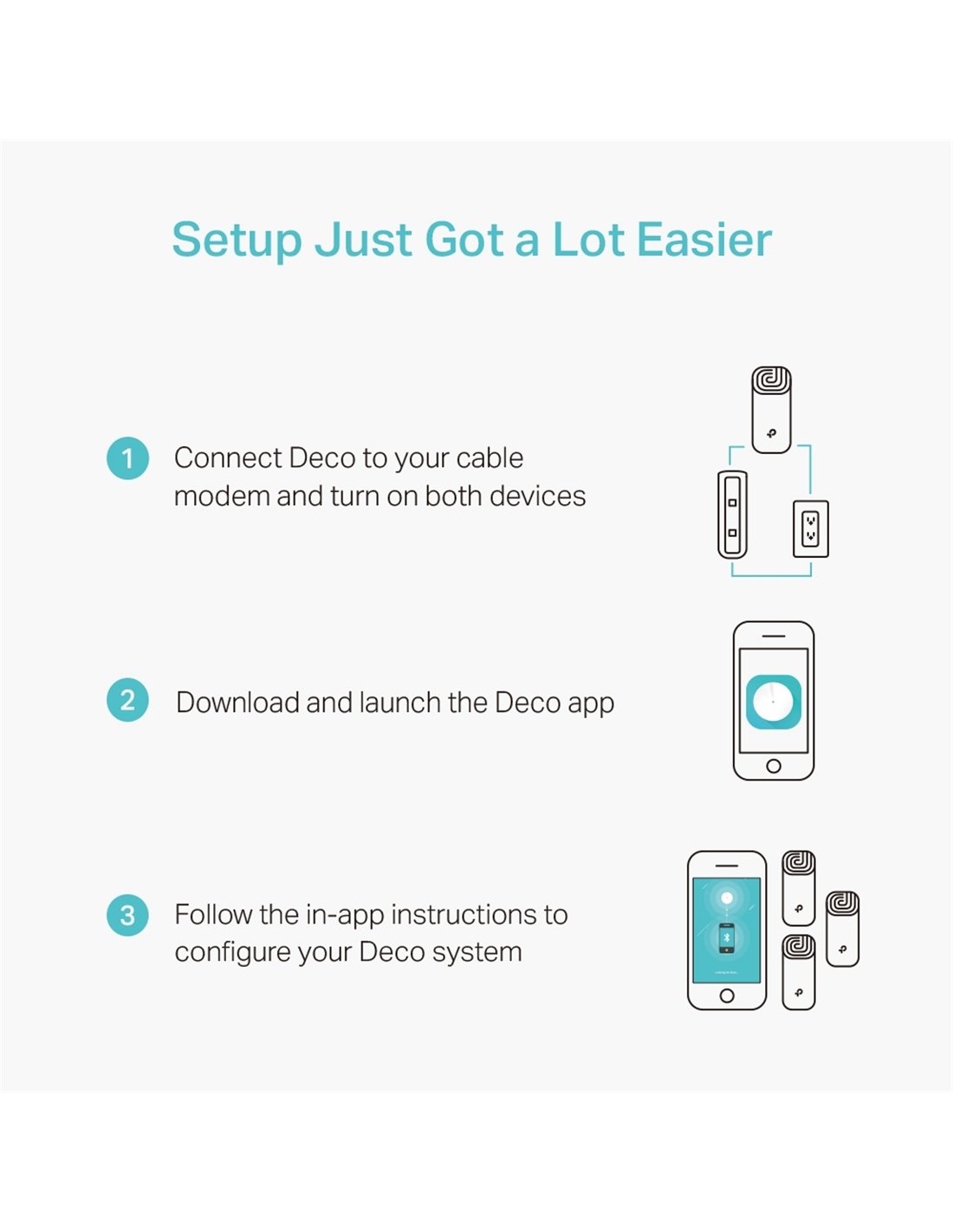 Setup Just Got a Lot Easier

1 Connect Deco to your cable modem and turn on both devices

2 Download and launch the Deco app

3 Follow the in-app instructions to configure your Deco system